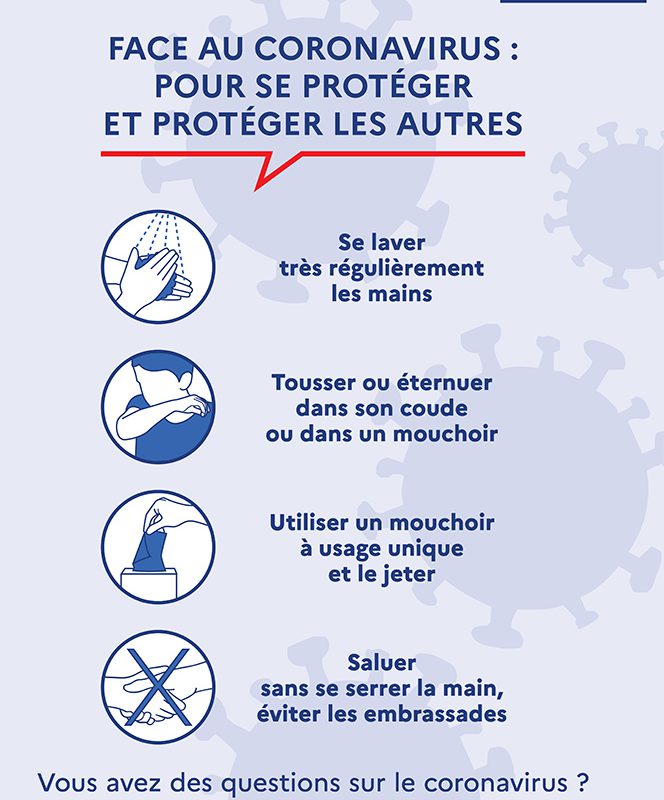 FACE AU CORONAVIRUS : POUR SE PROTÉGER ET PROTÉGER LES AUTRES

Se laver très régulièrement les mains

Tousser ou éternuer dans son coude ou dans un mouchoir

Utiliser un mouchoir à usage unique et le jeter

Saluer sans se serrer la main, éviter les embrassades

Vous avez des questions sur le coronavirus ?